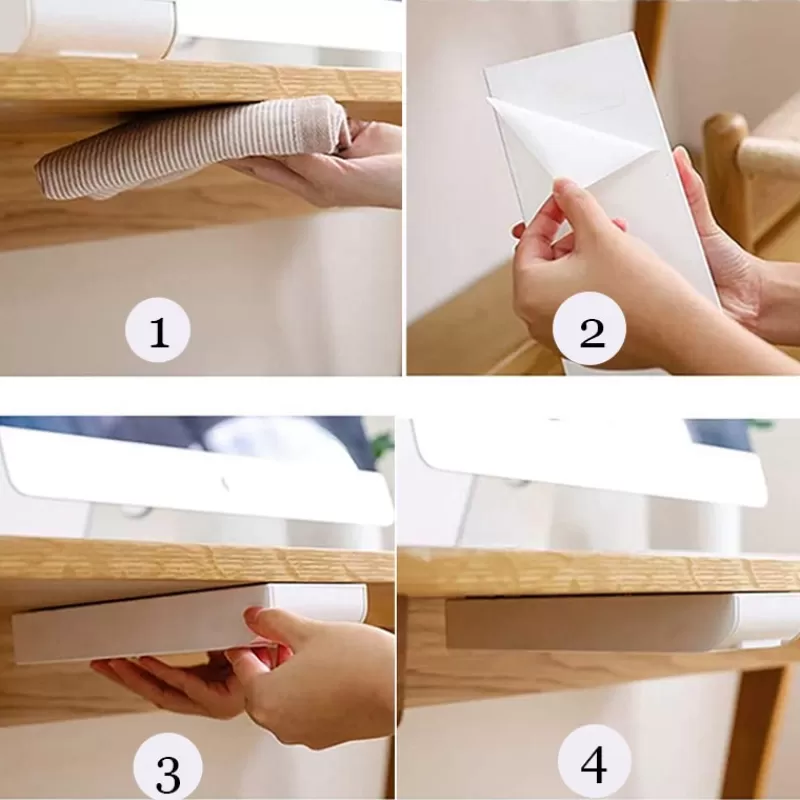 1

2

3

4